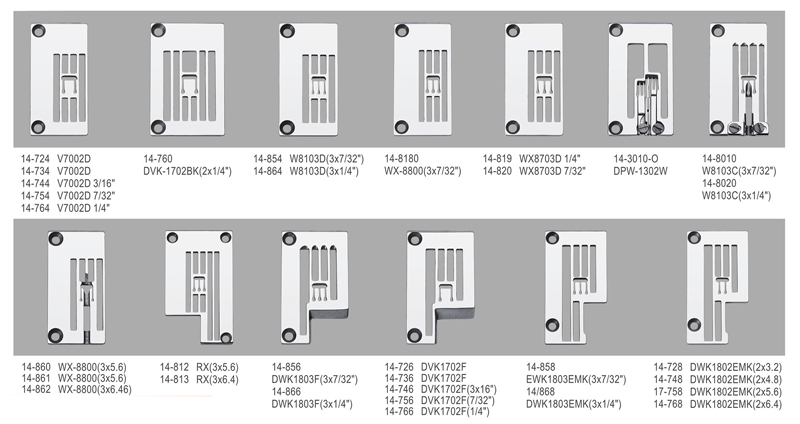 14-724 V7002D
14-734 V7002D
14-744 V7002D 3/16"
14-754 V7002D 7/32"
14-764 V7002D 1/4"

14-760
DVK-1702BK(2x1/4")

14-854 W8103D(3x7/32")
14-864 W8103D(3x1/4")

14-8180
WX-8800(3x7/32")

14-819 WX8703D 1/4"
14-820 WX8703D 7/32"

14-3010-O
DPW-1302W

14-8010
W8103C(3x7/32")
14-8020
W8103C(3x1/4")

14-860 WX-8800(3x5.6)
14-861 WX-8800(3x5.6)
14-862 WX-8800(3x6.46)

14-812 RX(3x5.6)
14-813 RX(3x6.4)

14-856
DWK1803F(3x7/32")
14-866
DWK1803F(3x1/4")

14-726 DVK1702F
14-736 DVK1702F
14-746 DVK1702F(3x16")
14-756 DVK1702F(7/32")
14-766 DVK1702F(1/4")

14-858
EWK1803EMK(3x7/32")
14/868
DWK1803EMK(3x1/4")

14-728 DWK1802EMK(2x3.2)
14-748 DWK1802EMK(2x4.8)
17-758 DWK1802EMK(2x5.6)
14-768 DWK1802EMK(2x6.4)